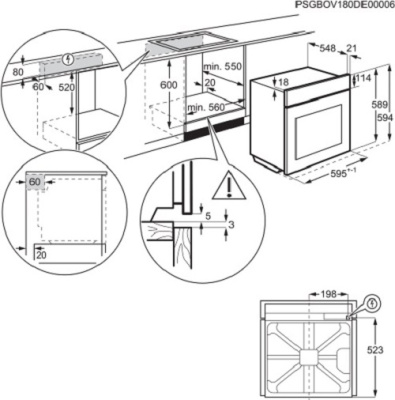 PSGBOV180DE00006

80
60
520
600
min. 550
20
min. 560
548
21
18
114
589
594
$595^{+-1}$
60
20
5
3
198
523