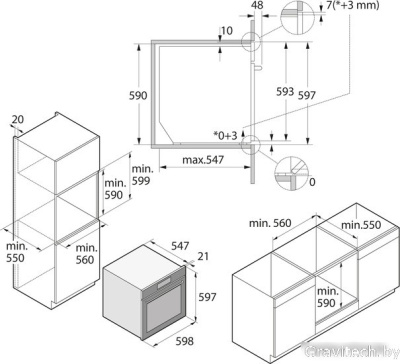 48
7(*+3 mm)
10
590
593
597
*0+3
max.547
0
20
min.
599
min.
590
min.
550
min.
560
547
21
597
598
min. 560
min.550
min.
590
Gravitech.by