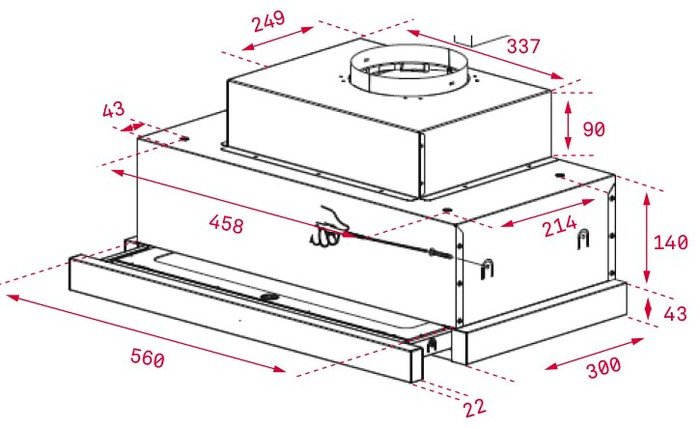 249
337
43
90
458
214
140
43
560
300
22