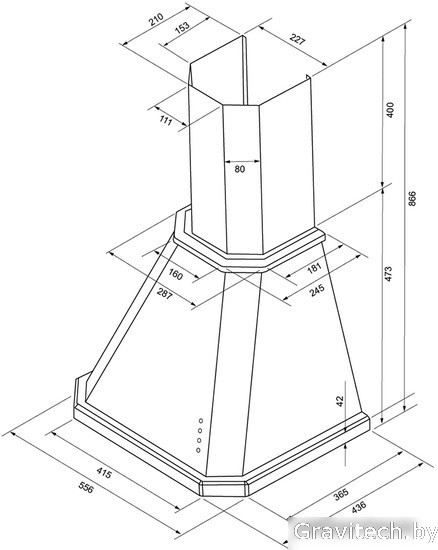 210
153
227
111
80
400
866
473
160
287
181
245
42
415
556
365
436
Gravitech.by