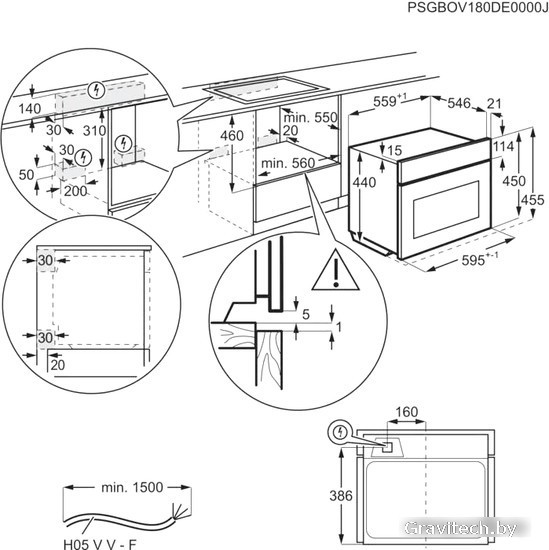 PSGBOV180DE0000J

140
30
310
30
50
200

460
min. 550
20
min. 560

$559^{+1}$
546
21
15
114
440
450
455
$595^{+-1}$

30
30
20

5
1

160
386

min. 1500
H05 V V - F

Gravitech.by