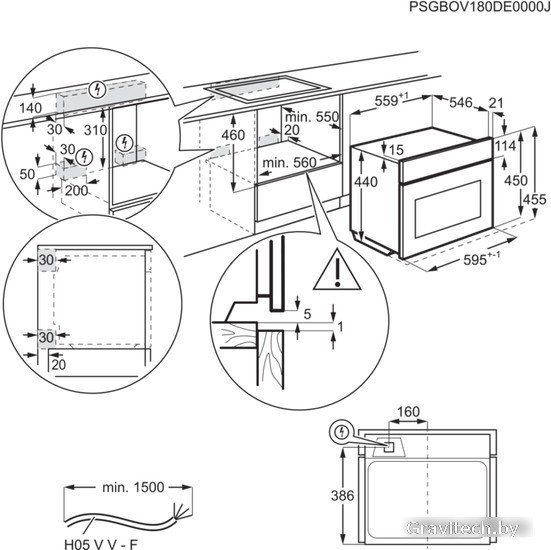 PSGBOV180DE0000J

140
30
310
30
50
200

460
min. 550
20
min. 560

$559^{+1}$
546
21
15
114
440
450
455
$595^{+-1}$

30
30
20

5
1

160
386

min. 1500
H05 V V - F

Gravitech.by