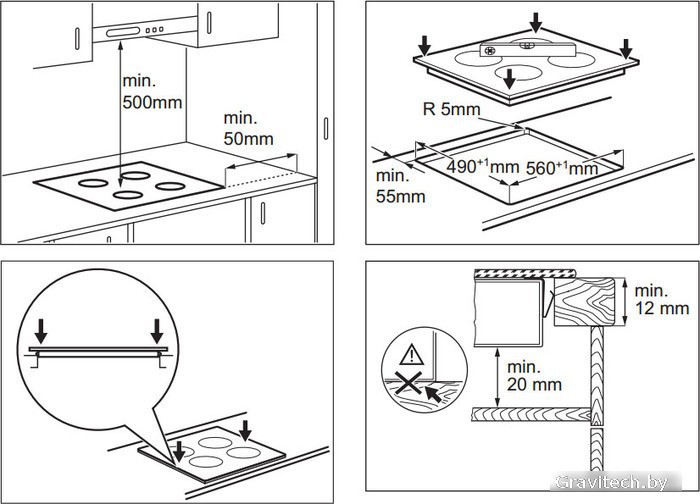 min.
500mm

min.
50mm

R 5mm

min.
55mm

$490^{+1}$mm $560^{+1}$mm

min.
12 mm

min.
20 mm

Gravitech.by