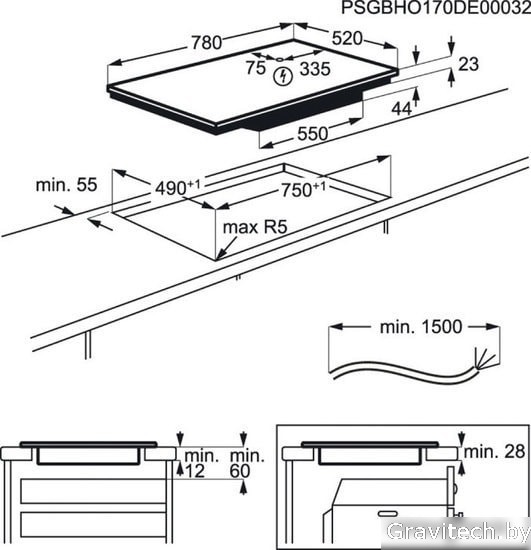 PSGBHO170DE00032

780
520
75
335
23
44
550

min. 55
$490^{+1}$
$750^{+1}$
max R5

min. 1500

min. 12
min. 60

min. 28

Gravitech.by