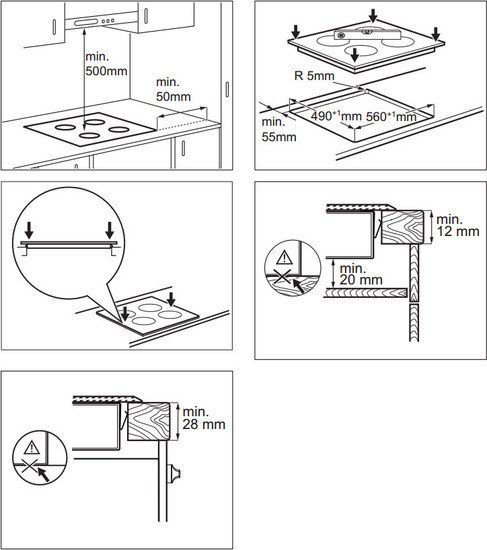 min.
500mm

min.
50mm

R 5mm

min.
55mm

$490^{+1}$mm $560^{+1}$mm

min.
12 mm

min.
20 mm

min.
28 mm