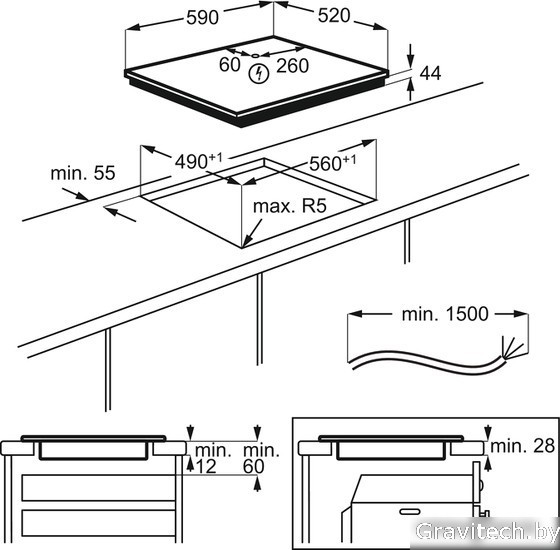 590
520
60
260
44
$490^{+1}$
$560^{+1}$
min. 55
max. R5
min. 1500
min. 12
min. 60
min. 28
Gravitech.by